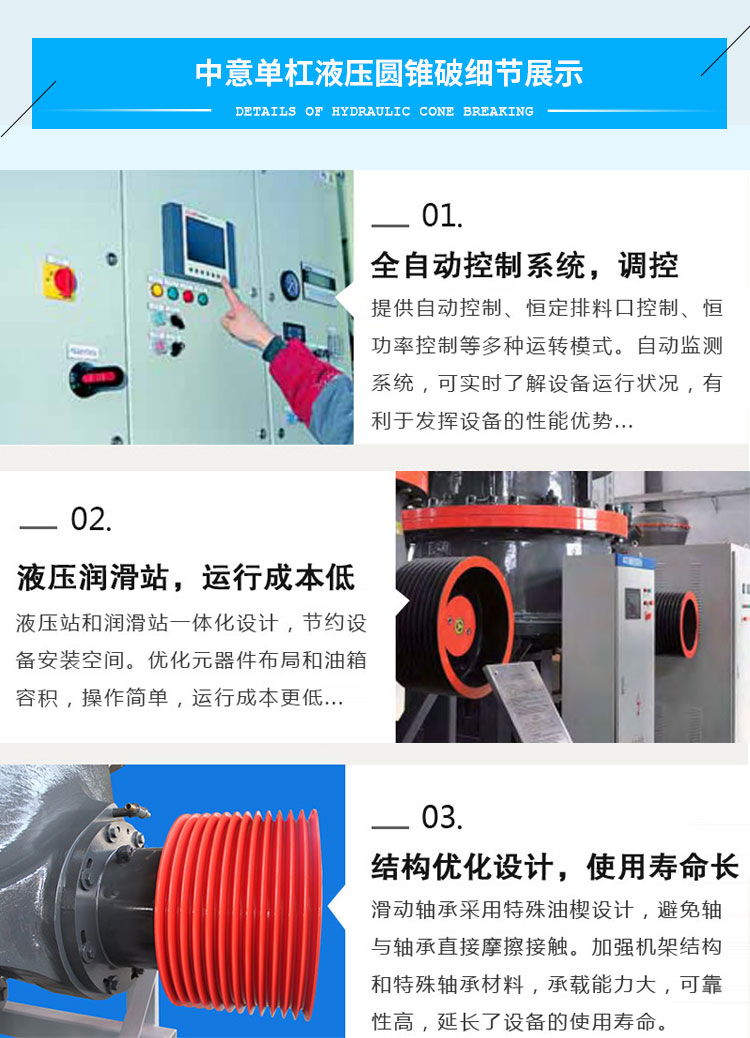 中意单杠液压圆锥破细节展示

DETAILS OF HYDRAULIC CONE BREAKING

01.

全自动控制系统，调控

提供自动控制、恒定排料口控制、恒功率控制等多种运转模式。自动监测系统，可实时了解设备运行状况，有利于发挥设备的性能优势...

02.

液压润滑站，运行成本低

液压站和润滑站一体化设计，节约设备安装空间。优化元器件布局和油箱容积，操作简单，运行成本更低...

03.

结构优化设计，使用寿命长

滑动轴承采用特殊油楔设计，避免轴与轴承直接摩擦接触。加强机架结构和特殊轴承材料，承载能力大，可靠性高，延长了设备的使用寿命。